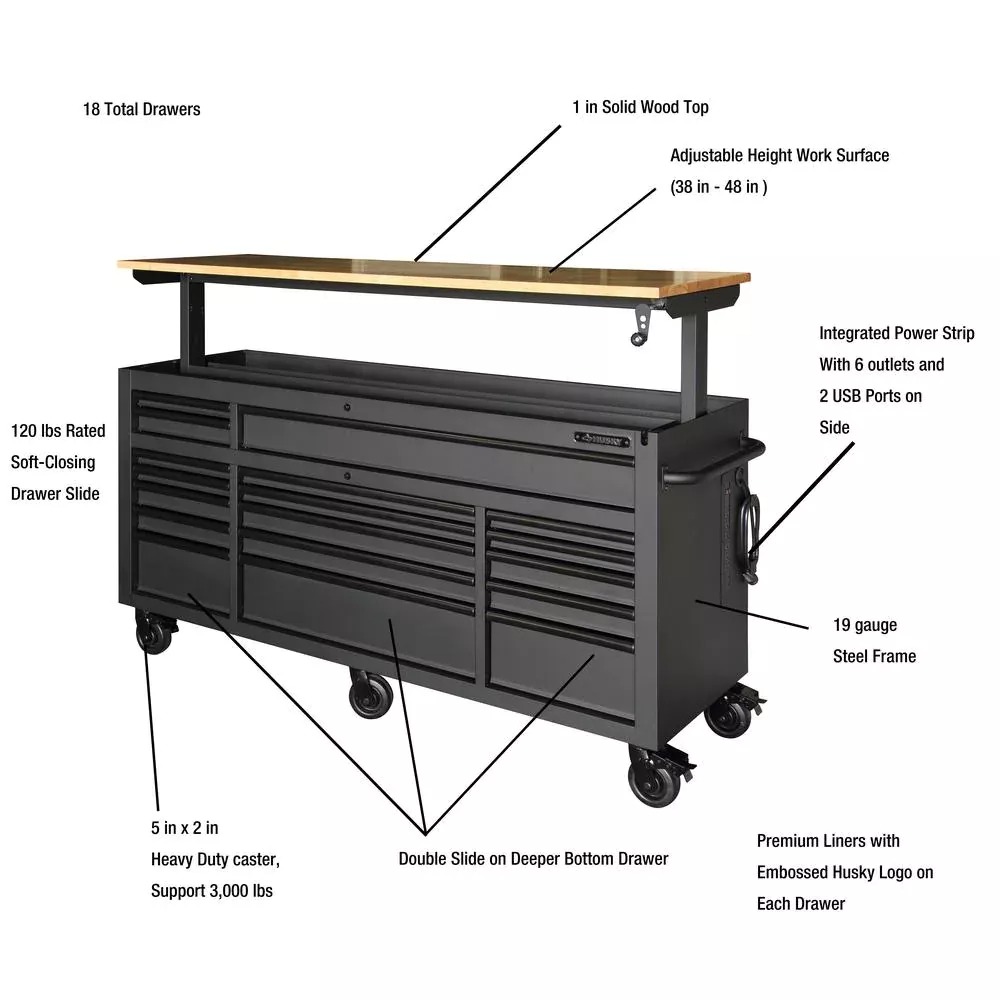 18 Total Drawers

1 in Solid Wood Top

Adjustable Height Work Surface
(38 in - 48 in )

Integrated Power Strip
With 6 outlets and
2 USB Ports on
Side

120 lbs Rated
Soft-Closing
Drawer Slide

HUSKY

19 gauge
Steel Frame

5 in x 2 in
Heavy Duty caster,
Support 3,000 lbs

Double Slide on Deeper Bottom Drawer

Premium Liners with
Embossed Husky Logo on
Each Drawer